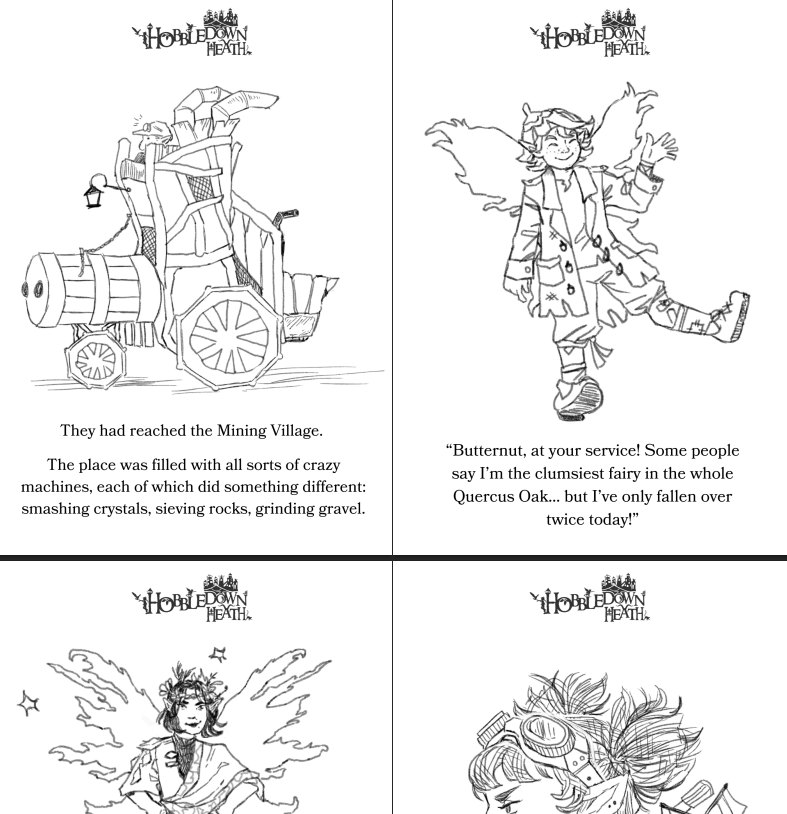 HOBBLEDOWN HEATH

They had reached the Mining Village.

The place was filled with all sorts of crazy machines, each of which did something different: smashing crystals, sieving rocks, grinding gravel.

HOBBLEDOWN HEATH

"Butternut, at your service! Some people say I'm the clumsiest fairy in the whole Quercus Oak... but I've only fallen over twice today!"

HOBBLEDOWN HEATH

HOBBLEDOWN HEATH